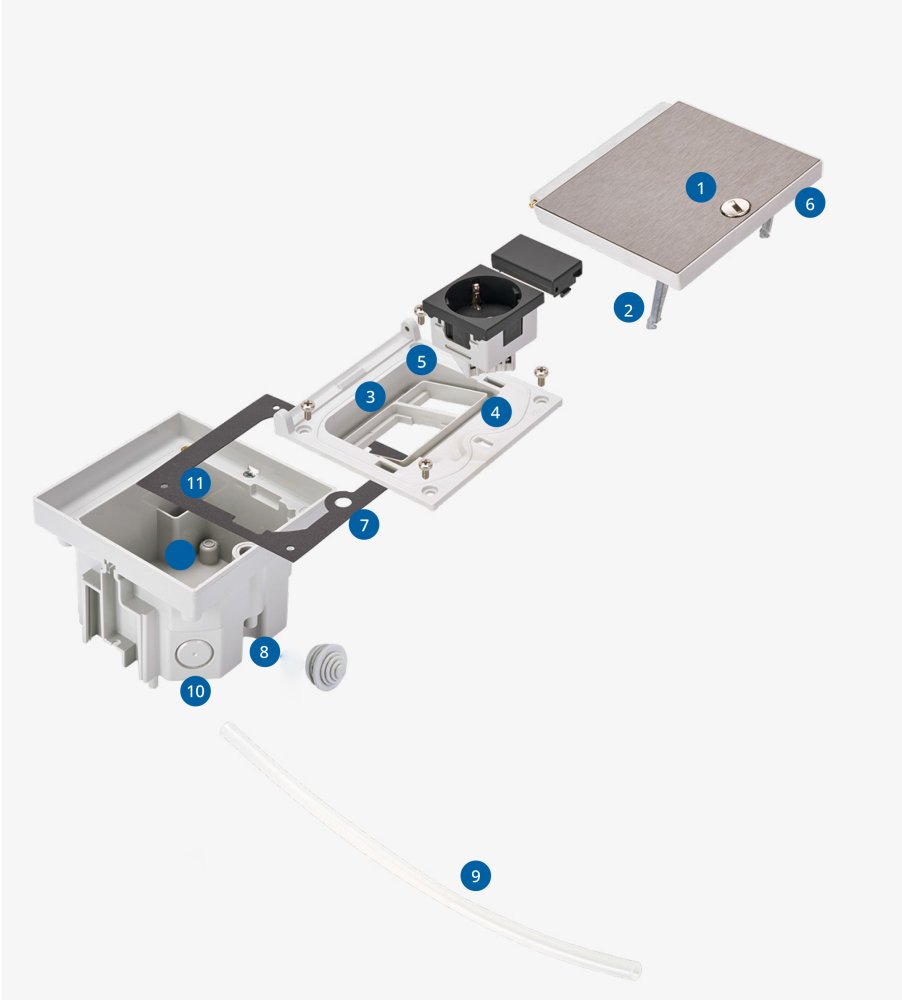 1
6
2
5
3
4
11
7
8
10
9