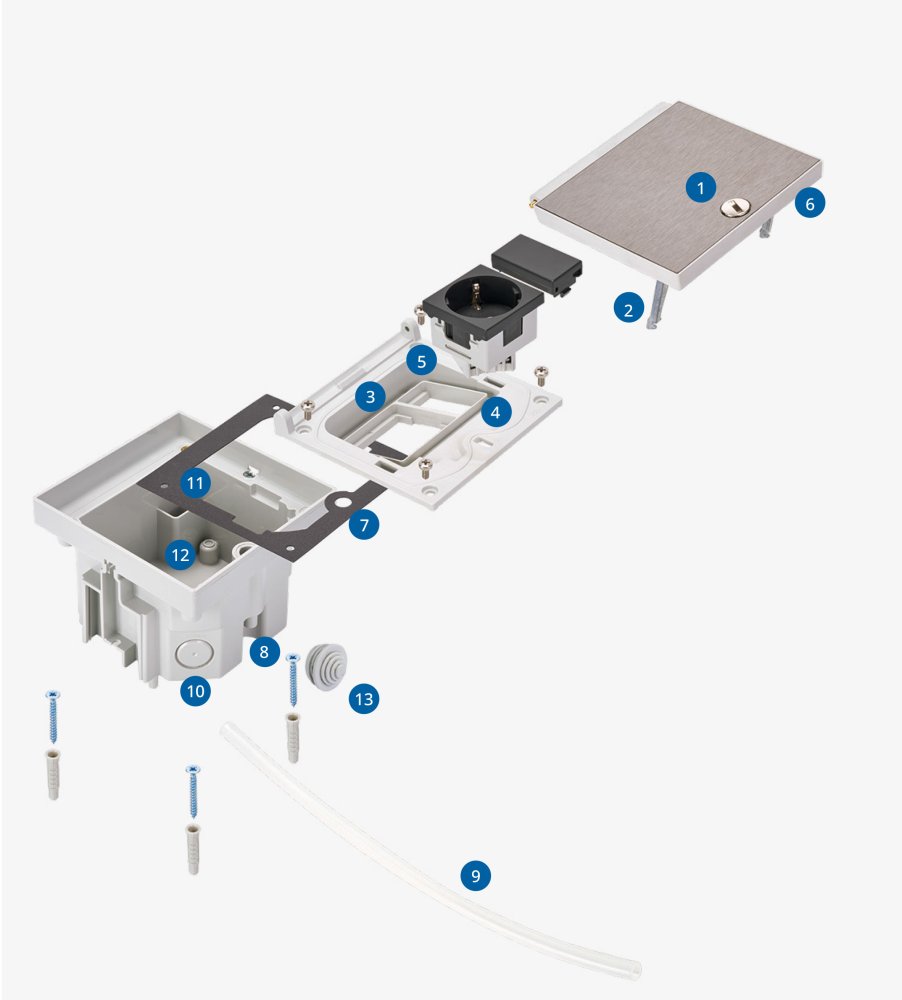 1
6
2
5
3
4
11
7
12
8
10
13
9